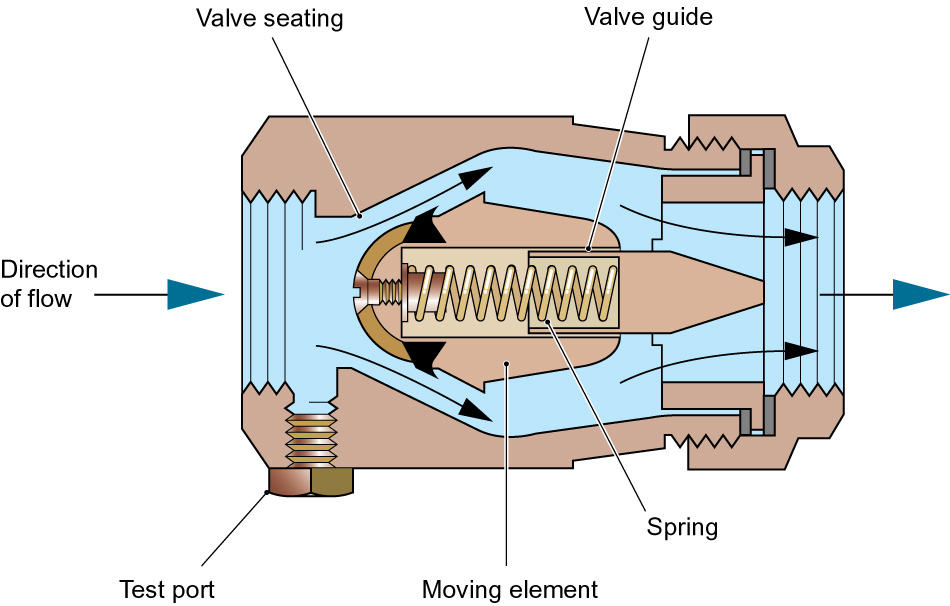 Valve seating
Valve guide
Direction of flow
Spring
Test port
Moving element